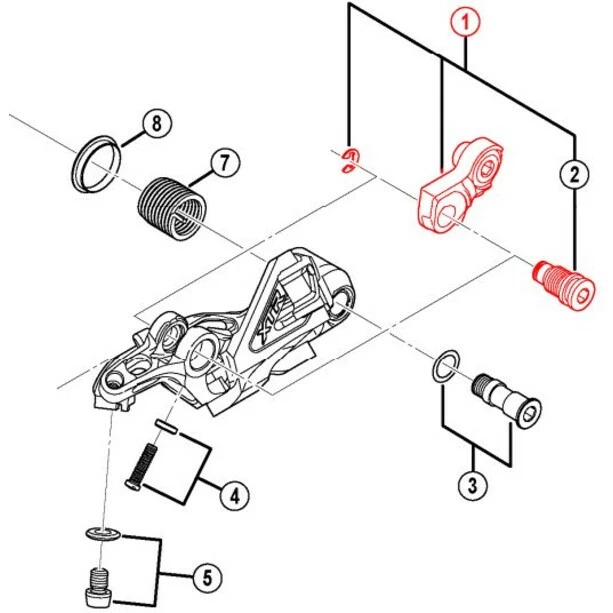 1
8
7
2
XTR
3
4
5