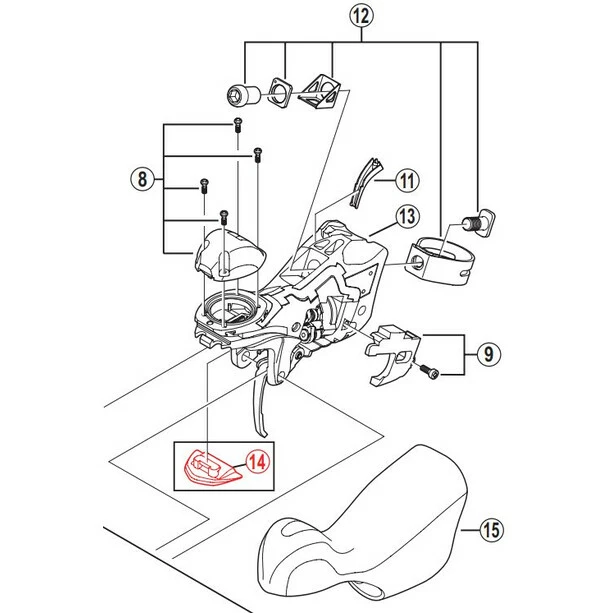 12
8
11
13
9
14
15